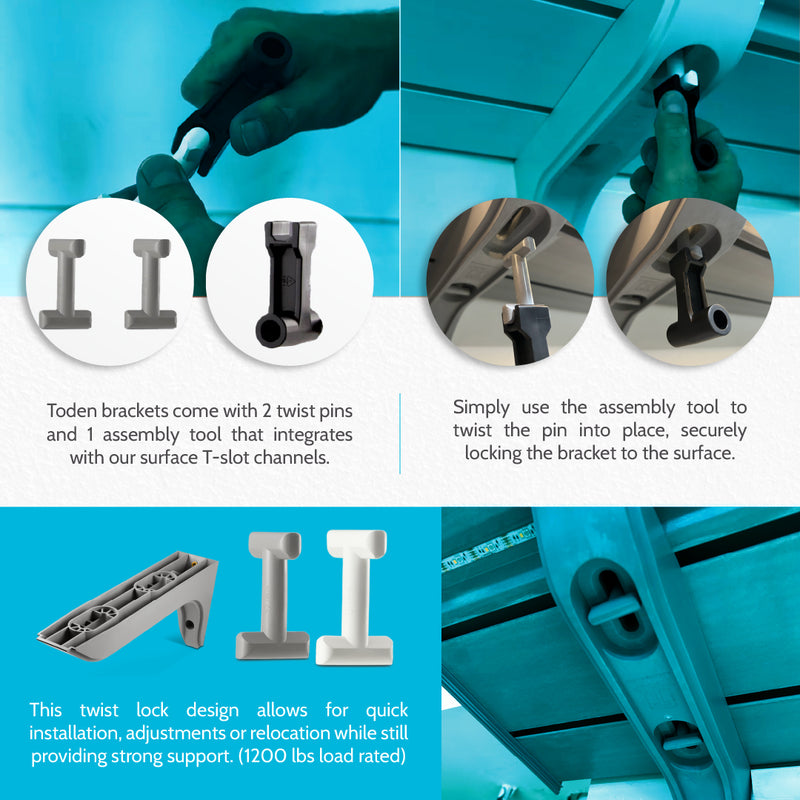 Toden brackets come with 2 twist pins and 1 assembly tool that integrates with our surface T-slot channels.

Simply use the assembly tool to twist the pin into place, securely locking the bracket to the surface.

This twist lock design allows for quick installation, adjustments or relocation while still providing strong support. (1200 lbs load rated)