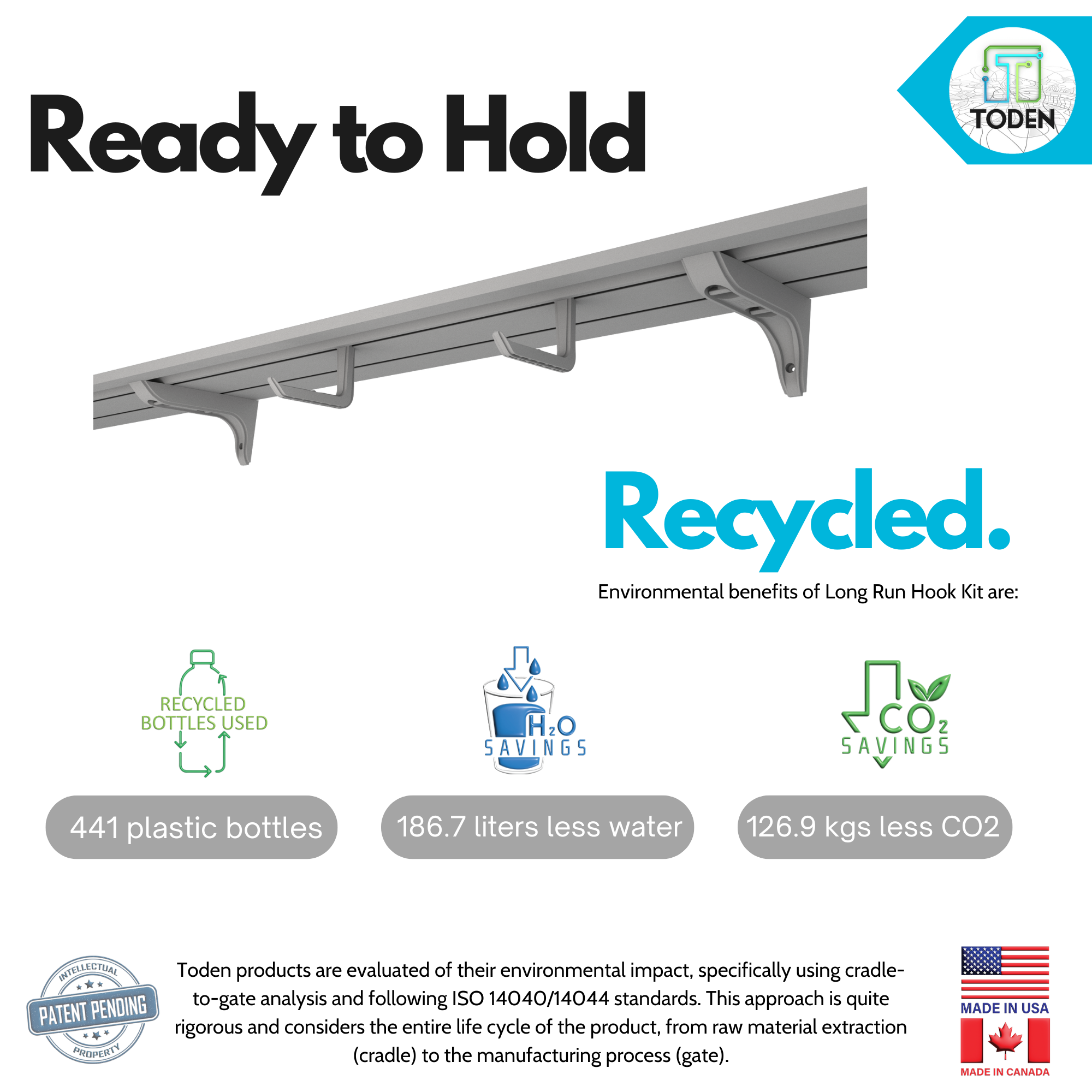 Ready to Hold

TODEN

Recycled.

Environmental benefits of Long Run Hook Kit are:

RECYCLED BOTTLES USED

$H_2O$ SAVINGS

$CO_2$ SAVINGS

441 plastic bottles

186.7 liters less water

126.9 kgs less CO2

INTELLECTUAL PATENT PENDING PROPERTY

Toden products are evaluated of their environmental impact, specifically using cradle-to-gate analysis and following ISO 14040/14044 standards. This approach is quite rigorous and considers the entire life cycle of the product, from raw material extraction (cradle) to the manufacturing process (gate).

MADE IN USA

MADE IN CANADA