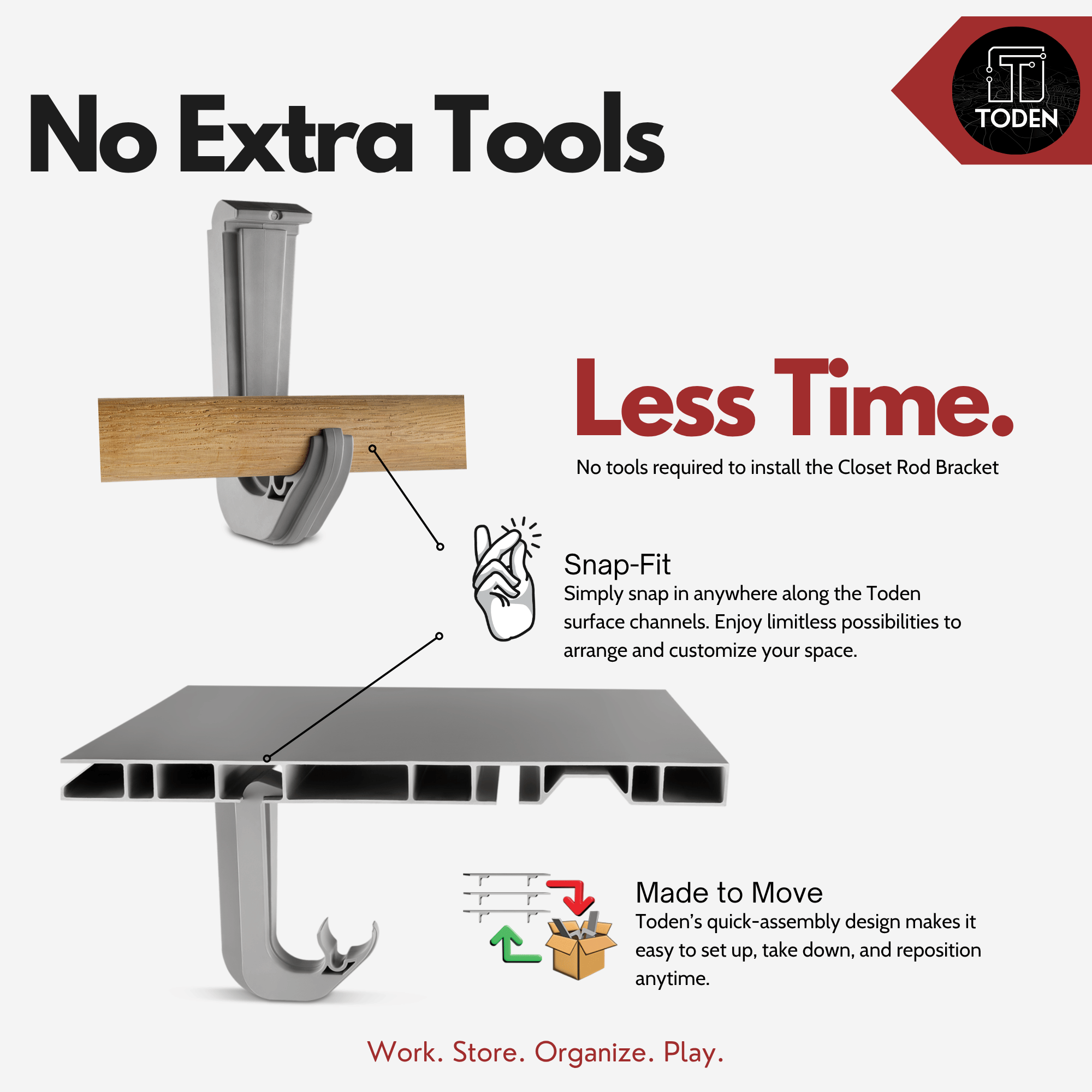 No Extra Tools

TODEN

Less Time.

No tools required to install the Closet Rod Bracket

Snap-Fit
Simply snap in anywhere along the Toden surface channels. Enjoy limitless possibilities to arrange and customize your space.

Made to Move
Toden's quick-assembly design makes it easy to set up, take down, and reposition anytime.

Work. Store. Organize. Play.